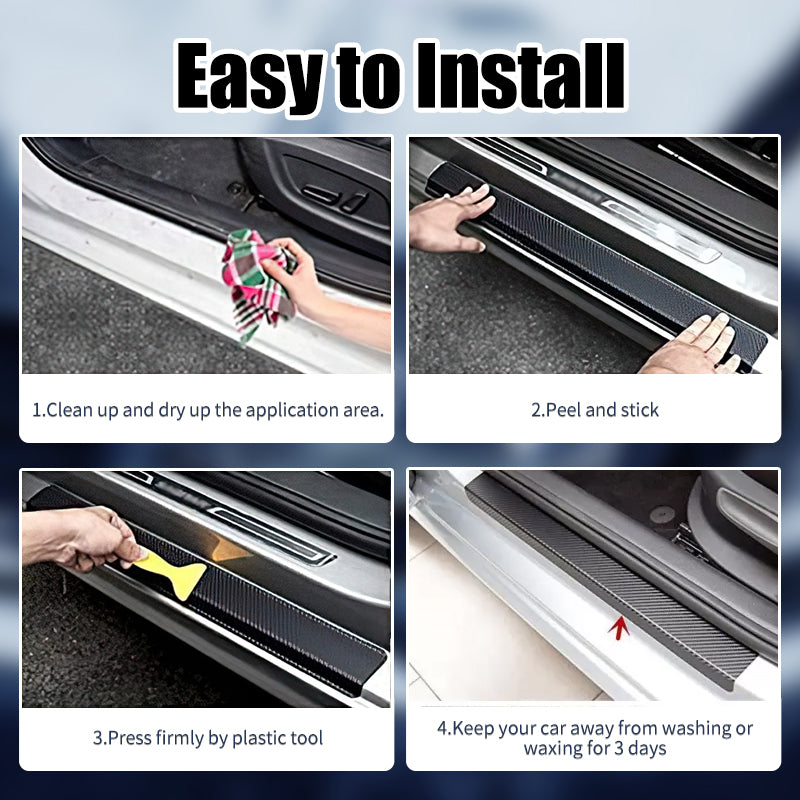 Easy to Install

1.Clean up and dry up the application area.

2.Peel and stick

3.Press firmly by plastic tool

4.Keep your car away from washing or waxing for 3 days