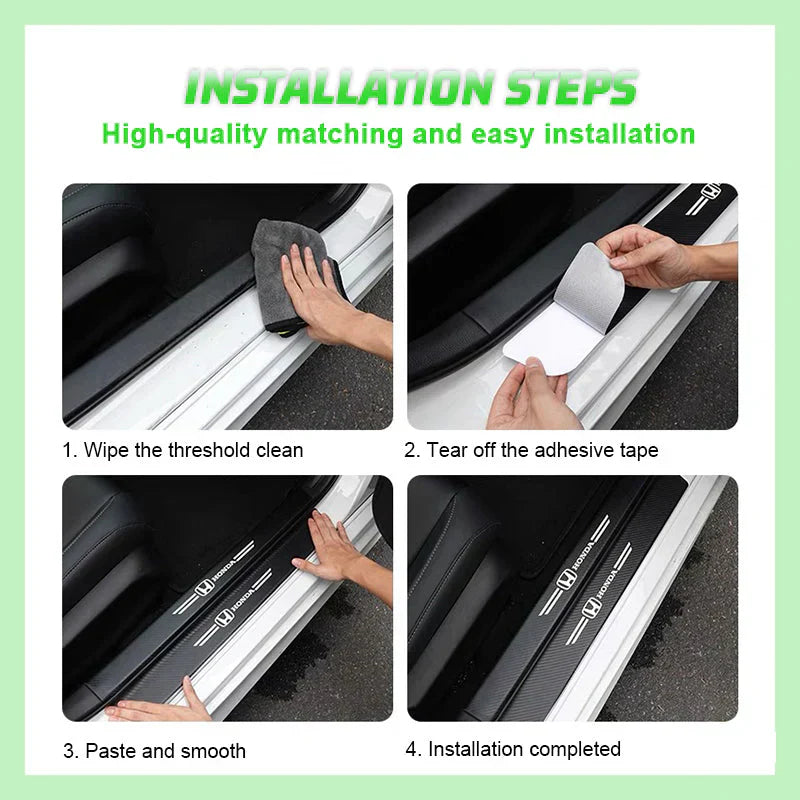 INSTALLATION STEPS
High-quality matching and easy installation

1. Wipe the threshold clean

2. Tear off the adhesive tape

HONDA
HONDA

3. Paste and smooth

HONDA
HONDA

4. Installation completed